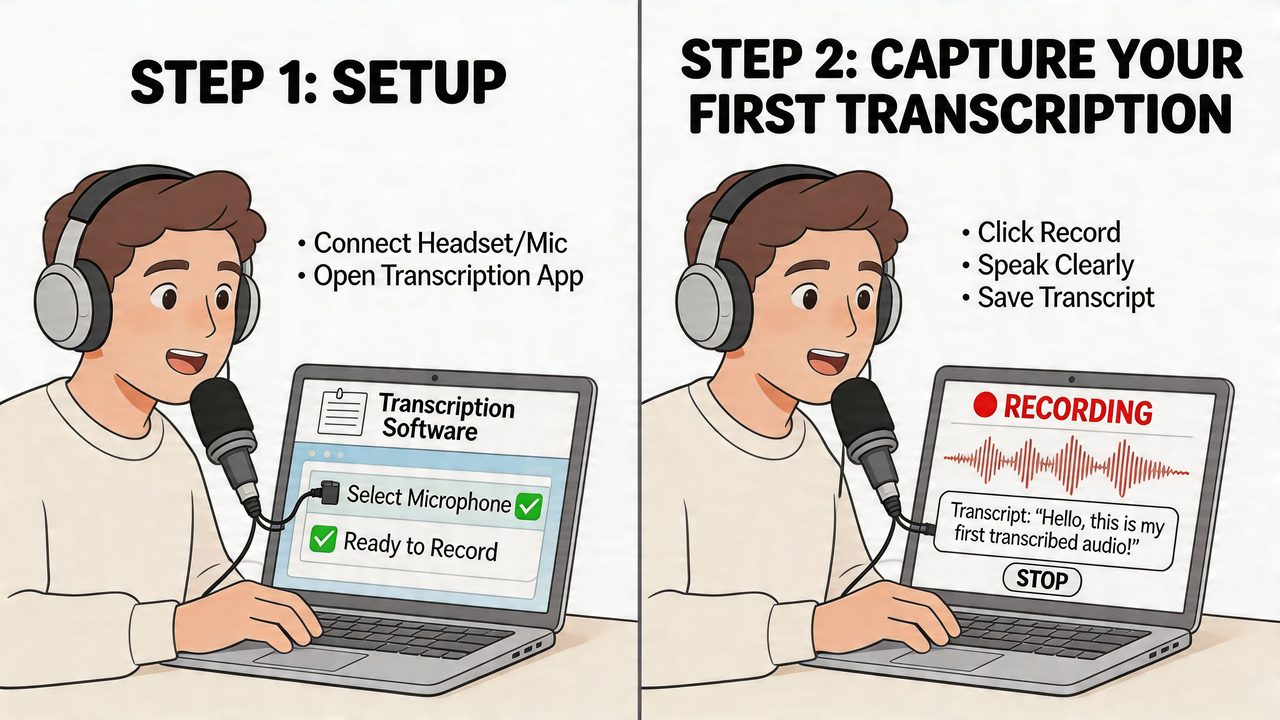 STEP 1: SETUP

• Connect Headset/Mic
• Open Transcription App

Transcription Software

Select Microphone

Ready to Record

STEP 2: CAPTURE YOUR FIRST TRANSCRIPTION

• Click Record
• Speak Clearly
• Save Transcript

RECORDING

Transcript: "Hello, this is my first transcribed audio!"

STOP