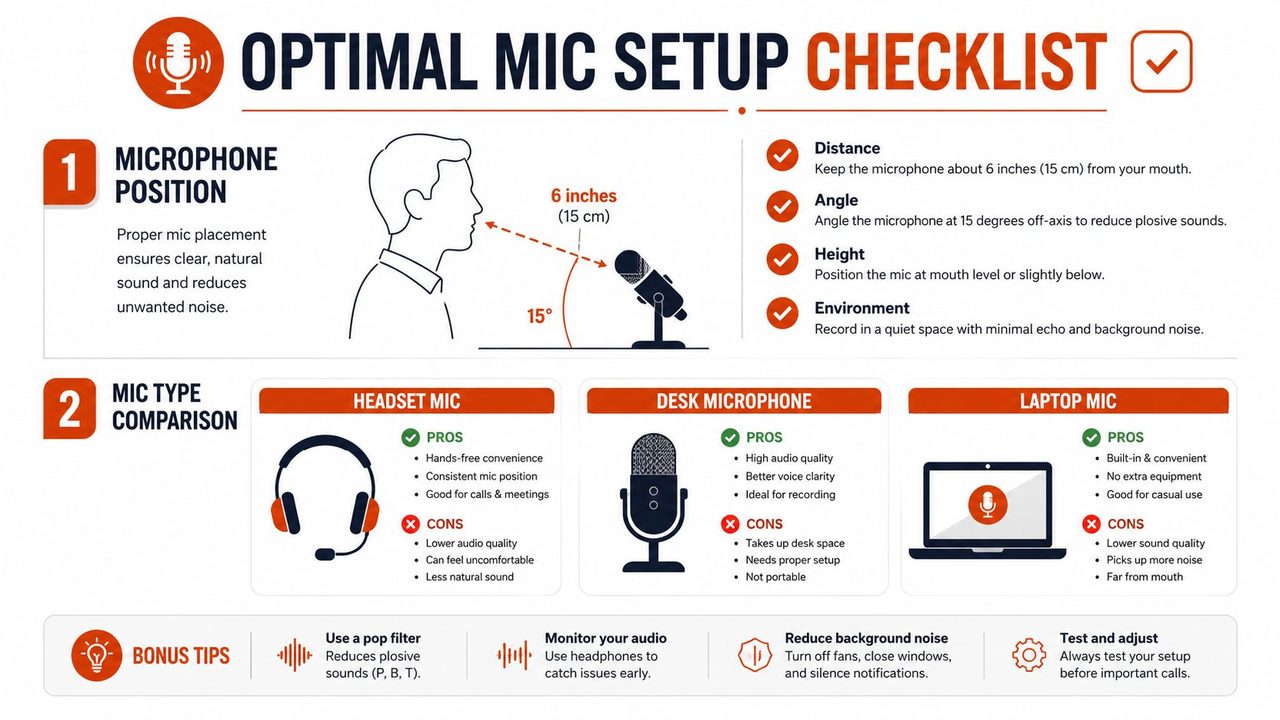 OPTIMAL MIC SETUP CHECKLIST

1 MICROPHONE POSITION

Proper mic placement ensures clear, natural sound and reduces unwanted noise.

6 inches (15 cm)

15°

Distance
Keep the microphone about 6 inches (15 cm) from your mouth.

Angle
Angle the microphone at 15 degrees off-axis to reduce plosive sounds.

Height
Position the mic at mouth level or slightly below.

Environment
Record in a quiet space with minimal echo and background noise.

2 MIC TYPE COMPARISON

HEADSET MIC
PROS
- Hands-free convenience
- Consistent mic position
- Good for calls & meetings
CONS
- Lower audio quality
- Can feel uncomfortable
- Less natural sound

DESK MICROPHONE
PROS
- High audio quality
- Better voice clarity
- Ideal for recording
CONS
- Takes up desk space
- Needs proper setup
- Not portable

LAPTOP MIC
PROS
- Built-in & convenient
- No extra equipment
- Good for casual use
CONS
- Lower sound quality
- Picks up more noise
- Far from mouth

BONUS TIPS

Use a pop filter
Reduces plosive sounds (P, B, T).

Monitor your audio
Use headphones to catch issues early.

Reduce background noise
Turn off fans, close windows, and silence notifications.

Test and adjust
Always test your setup before important calls.