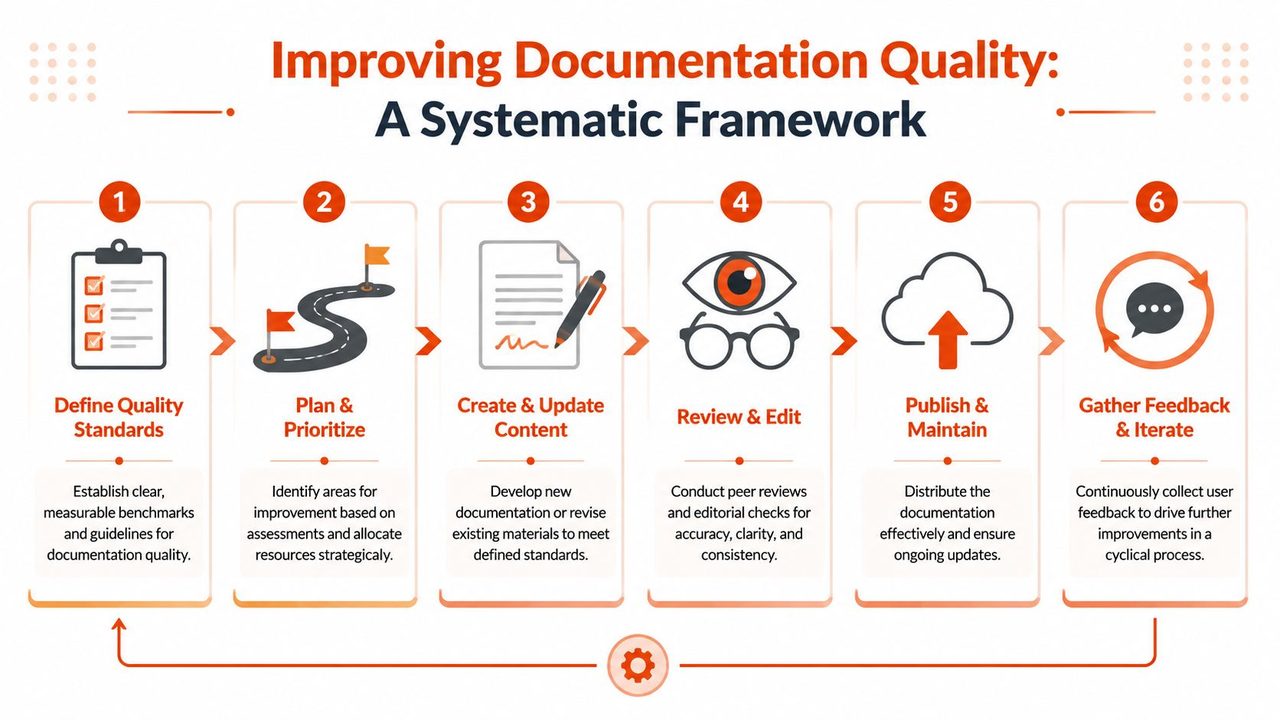 Improving Documentation Quality:
A Systematic Framework

1

Define Quality Standards

Establish clear, measurable benchmarks and guidelines for documentation quality.

2

Plan & Prioritize

Identify areas for improvement based on assessments and allocate resources strategicaly.

3

Create & Update Content

Develop new documentation or revise existing materials to meet defined standards.

4

Review & Edit

Conduct peer reviews and editorial checks for accuracy, clarity, and consistency.

5

Publish & Maintain

Distribute the documentation effectively and ensure ongoing updates.

6

Gather Feedback & Iterate

Continuously collect user feedback to drive further improvements in a cyclical process.